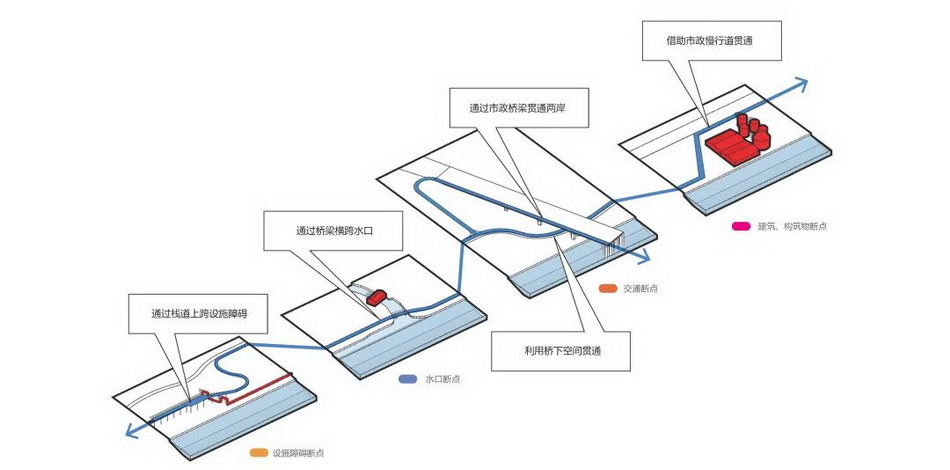 借助市政慢行道贯通

通过市政桥梁贯通两岸

建筑、构筑物断点

通过桥梁横跨水口

交通断点

通过栈道上跨设施障碍

利用桥下空间贯通

水口断点

设施障碍断点